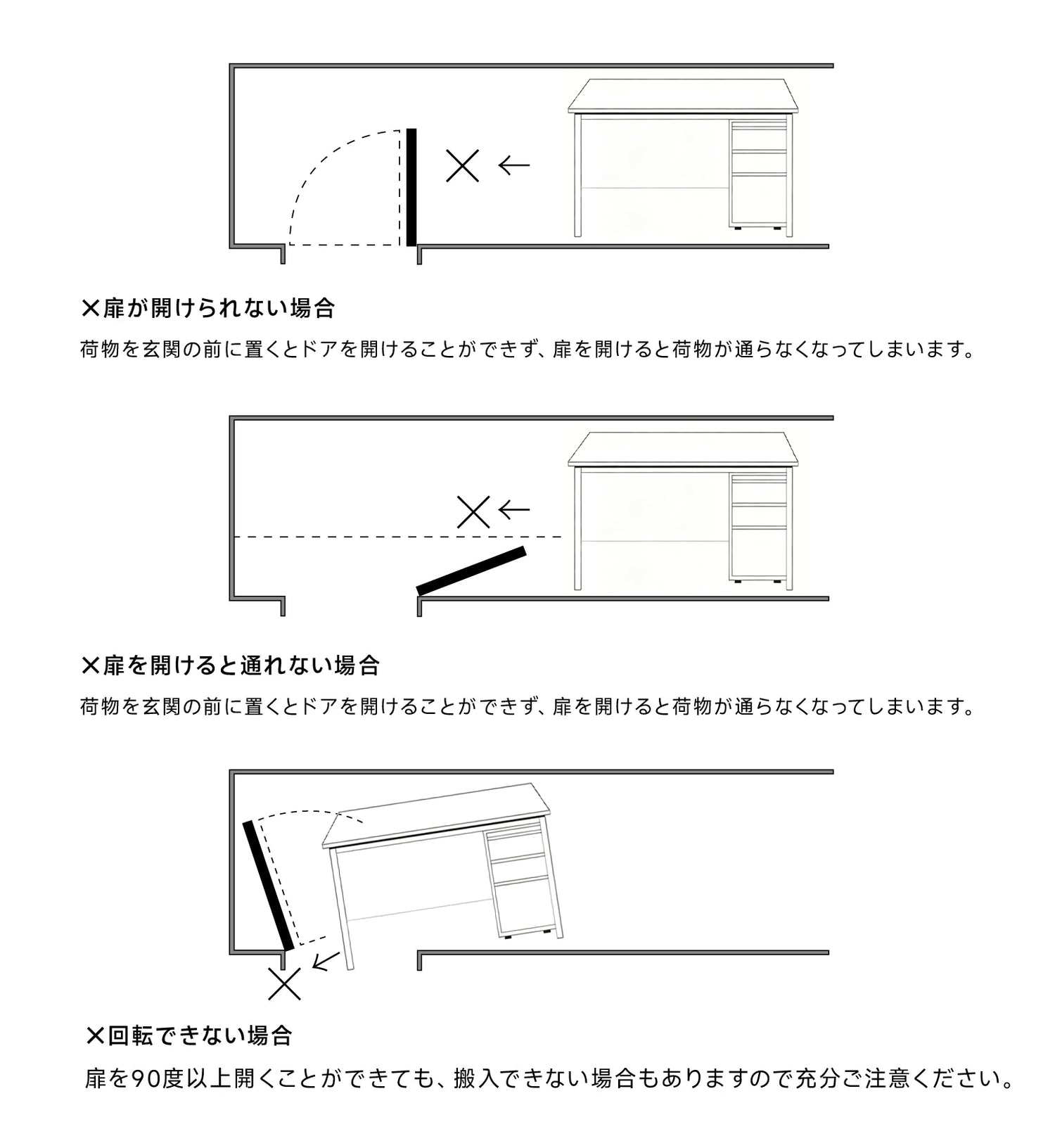 ×扉が開けられない場合

荷物を玄関の前に置くとドアを開けることができず、扉を開けると荷物が通らなくなってしまいます。

×扉を開けると通れない場合

荷物を玄関の前に置くとドアを開けることができず、扉を開けると荷物が通らなくなってしまいます。

×回転できない場合

扉を90度以上開くことができても、搬入できない場合もありますので充分ご注意ください。